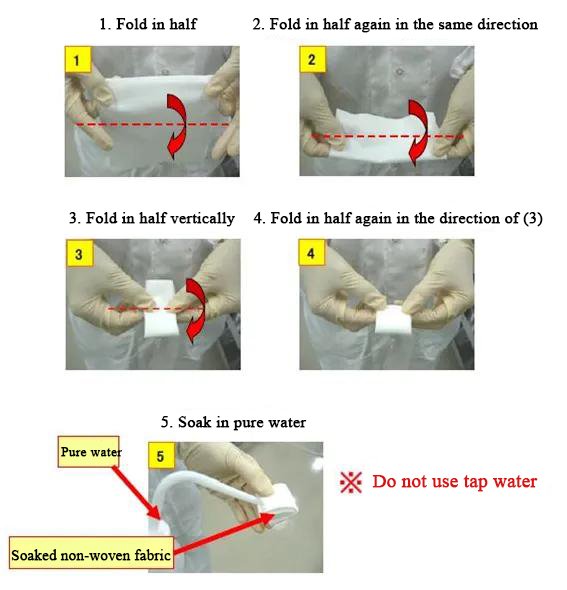 1. Fold in half

1

2. Fold in half again in the same direction

2

3. Fold in half vertically

3

4. Fold in half again in the direction of (3)

4

5. Soak in pure water

Pure water

5

Soaked non-woven fabric

※ Do not use tap water